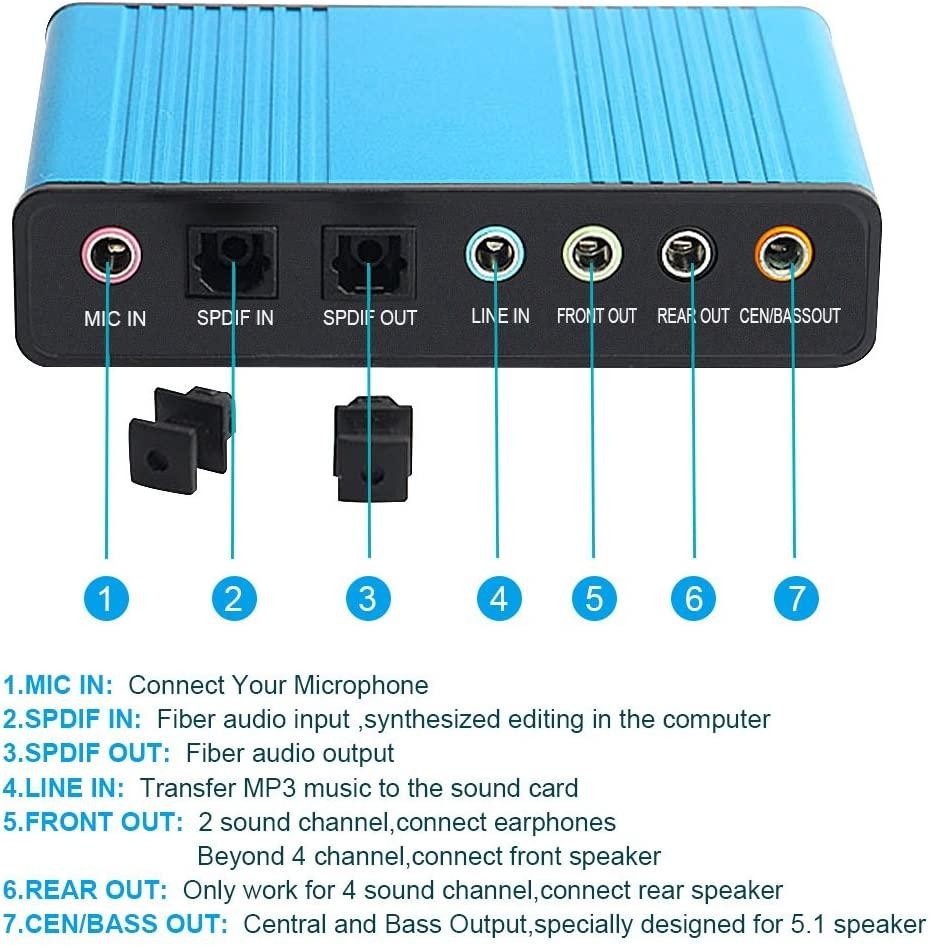 MIC IN
SPDIF IN
SPDIF OUT
LINE IN
FRONT OUT
REAR OUT
CEN/BASSOUT

1
2
3
4
5
6
7

1.MIC IN: Connect Your Microphone
2.SPDIF IN: Fiber audio input ,synthesized editing in the computer
3.SPDIF OUT: Fiber audio output
4.LINE IN: Transfer MP3 music to the sound card
5.FRONT OUT: 2 sound channel,connect earphones
Beyond 4 channel,connect front speaker
6.REAR OUT: Only work for 4 sound channel,connect rear speaker
7.CEN/BASS OUT: Central and Bass Output,specially designed for 5.1 speaker